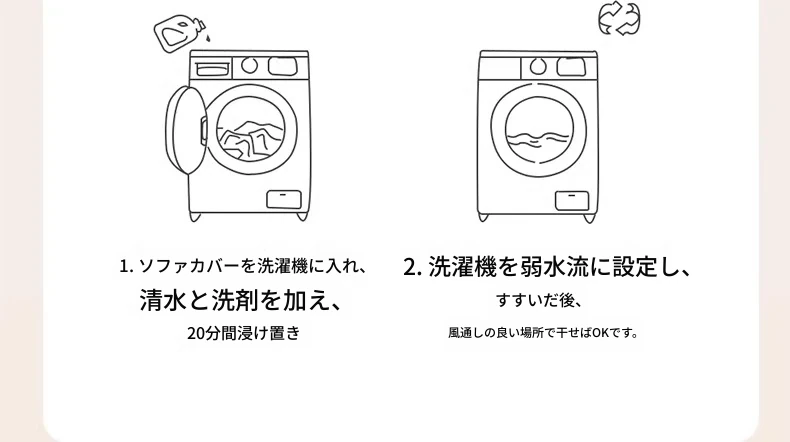 1. ソファカバーを洗濯機に入れ、
清水と洗剤を加え、
20分間浸け置き

2. 洗濯機を弱水流に設定し、
すすいだ後、
風通しの良い場所で干せばOKです。