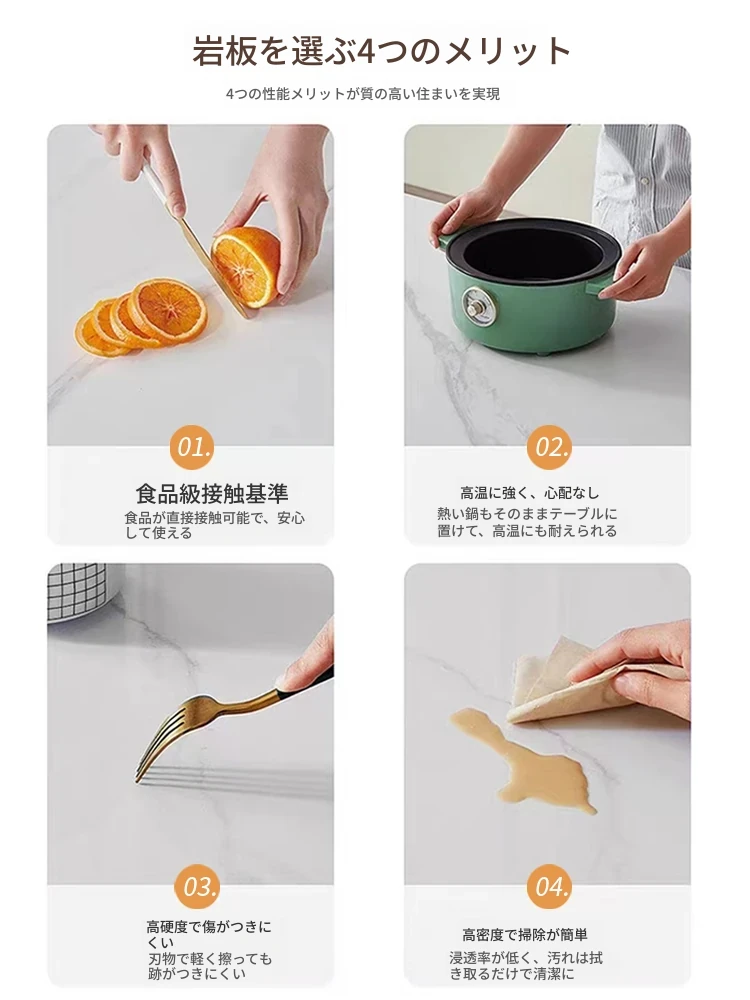 岩板を選ぶ4つのメリット

4つの性能メリットが質の高い住まいを実現

01.

食品級接触基準

食品が直接接触可能で、安心して使える

02.

高温に強く、心配なし

熱い鍋もそのままテーブルに置けて、高温にも耐えられる

03.

高硬度で傷がつきにくい

刃物で軽く擦っても跡がつきにくい

04.

高密度で掃除が簡単

浸透率が低く、汚れは拭き取るだけで清潔に