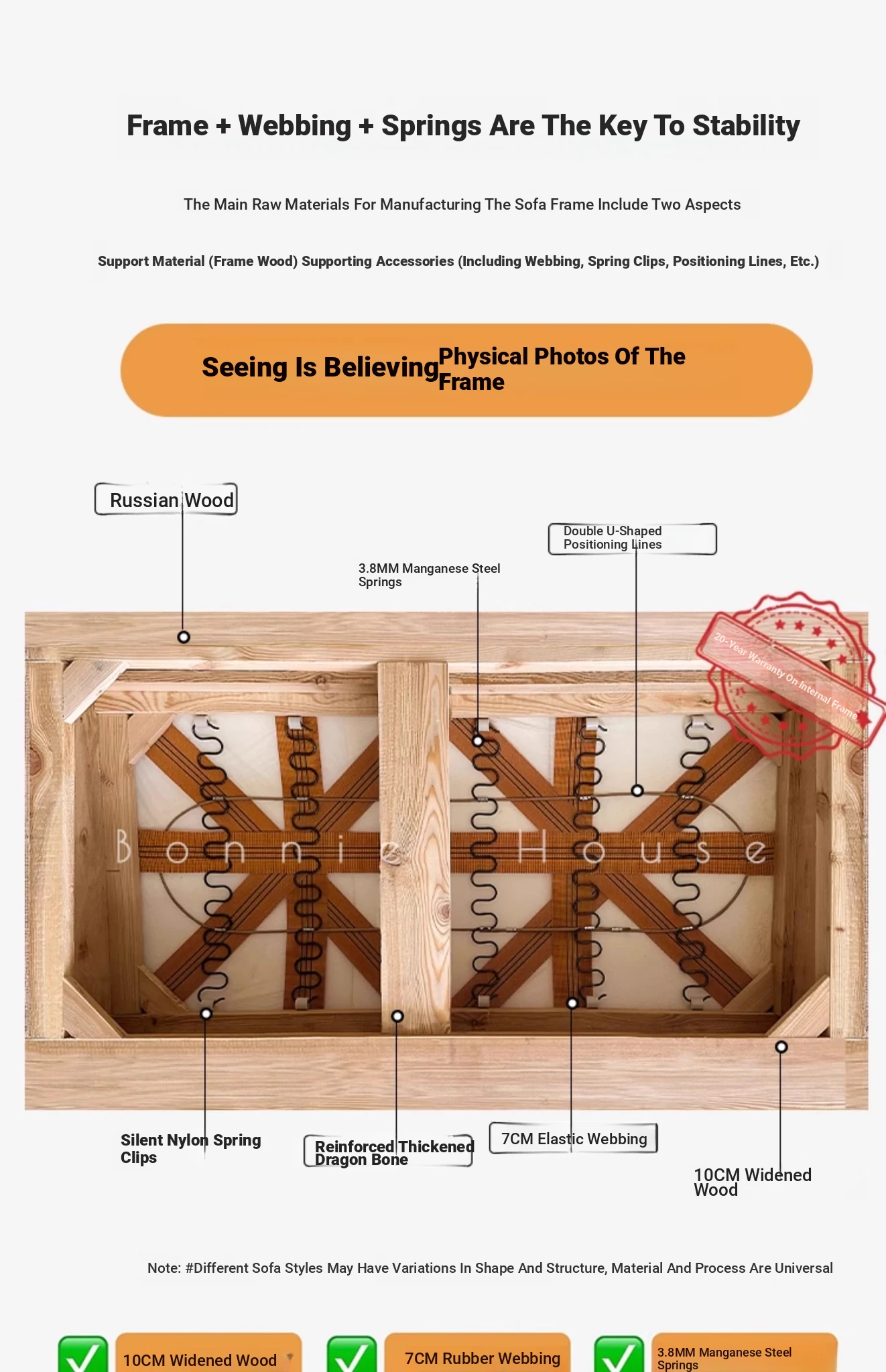 Frame + Webbing + Springs Are The Key To Stability

The Main Raw Materials For Manufacturing The Sofa Frame Include Two Aspects

Support Material (Frame Wood) Supporting Accessories (Including Webbing, Spring Clips, Positioning Lines, Etc.)

Seeing Is Believing Physical Photos Of The Frame

Russian Wood

Double U-Shaped Positioning Lines

3.8MM Manganese Steel Springs

20-Year Warranty On Internal Frame

Bonnie House

Silent Nylon Spring Clips

Reinforced Thickened Dragon Bone

7CM Elastic Webbing

10CM Widened Wood

Note: #Different Sofa Styles May Have Variations In Shape And Structure, Material And Process Are Universal

10CM Widened Wood

7CM Rubber Webbing

3.8MM Manganese Steel Springs