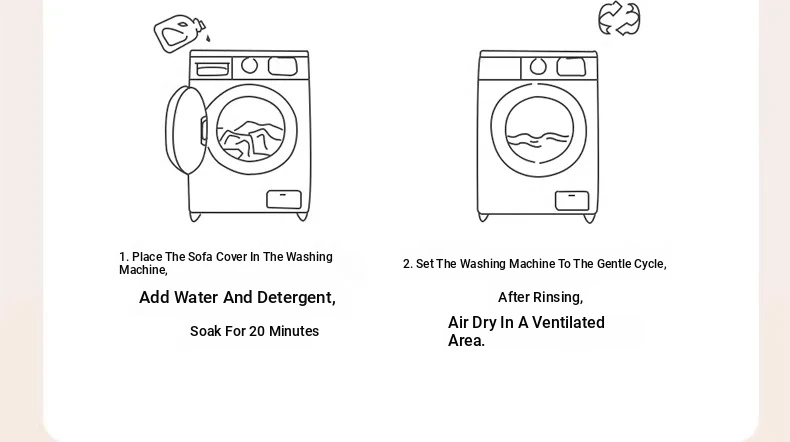 1. Place The Sofa Cover In The Washing Machine,

Add Water And Detergent,

Soak For 20 Minutes

2. Set The Washing Machine To The Gentle Cycle,

After Rinsing,

Air Dry In A Ventilated Area.